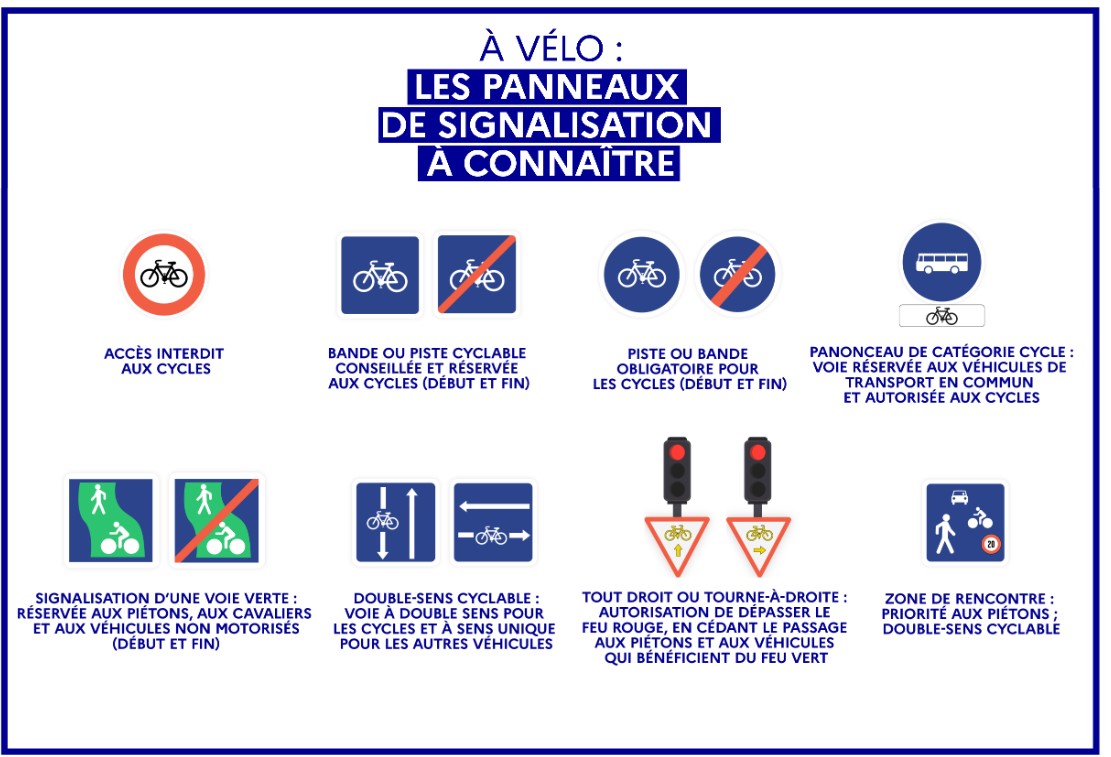 À VÉLO :
LES PANNEAUX DE SIGNALISATION À CONNAÎTRE

ACCÈS INTERDIT AUX CYCLES

BANDE OU PISTE CYCLABLE CONSEILLÉE ET RÉSERVÉE AUX CYCLES (DÉBUT ET FIN)

PISTE OU BANDE OBLIGATOIRE POUR LES CYCLES (DÉBUT ET FIN)

PANONCEAU DE CATÉGORIE CYCLE : VOIE RÉSERVÉE AUX VÉHICULES DE TRANSPORT EN COMMUN ET AUTORISÉE AUX CYCLES

SIGNALISATION D'UNE VOIE VERTE : RÉSERVÉE AUX PIÉTONS, AUX CAVALIERS ET AUX VÉHICULES NON MOTORISÉS (DÉBUT ET FIN)

DOUBLE-SENS CYCLABLE : VOIE À DOUBLE SENS POUR LES CYCLES ET À SENS UNIQUE POUR LES AUTRES VÉHICULES

TOUT DROIT OU TOURNE-À-DROITE : AUTORISATION DE DÉPASSER LE FEU ROUGE, EN CÉDANT LE PASSAGE AUX PIÉTONS ET AUX VÉHICULES QUI BÉNÉFICIENT DU FEU VERT

20

ZONE DE RENCONTRE : PRIORITÉ AUX PIÉTONS ; DOUBLE-SENS CYCLABLE